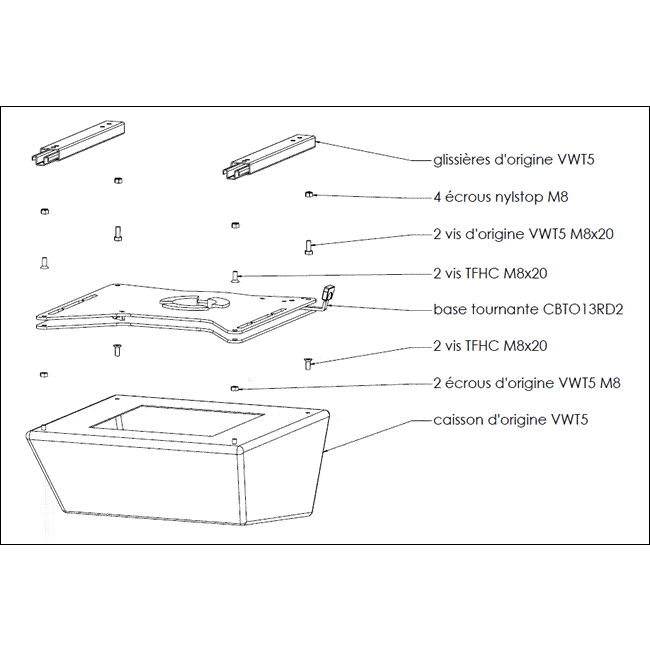 glissières d'origine VWT5

4 écrous nylstop M8

2 vis d'origine VWT5 M8x20

2 vis TFHC M8x20

base tournante CBTO13RD2

2 vis TFHC M8x20

2 écrous d'origine VWT5 M8

caisson d'origine VWT5