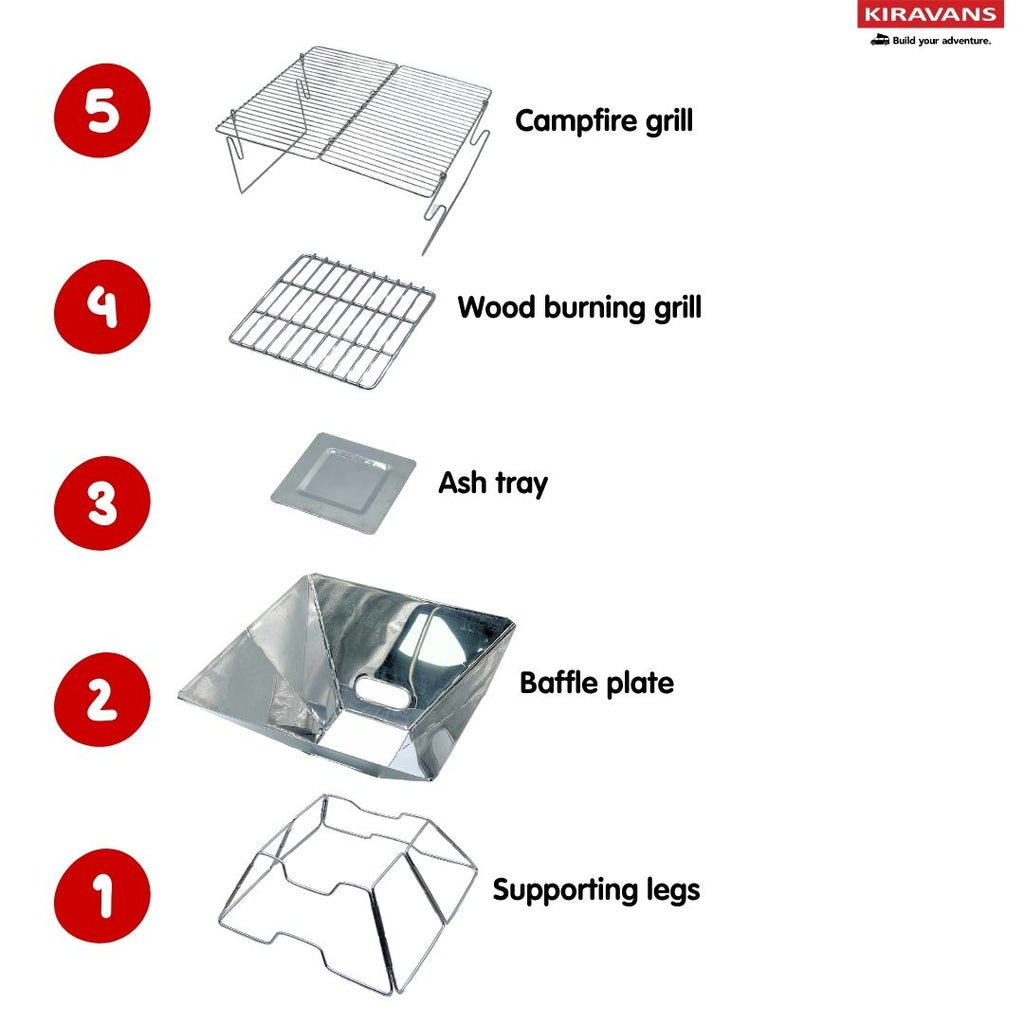 KIRAVANS
Build your adventure.

5
Campfire grill

4
Wood burning grill

3
Ash tray

2
Baffle plate

1
Supporting legs