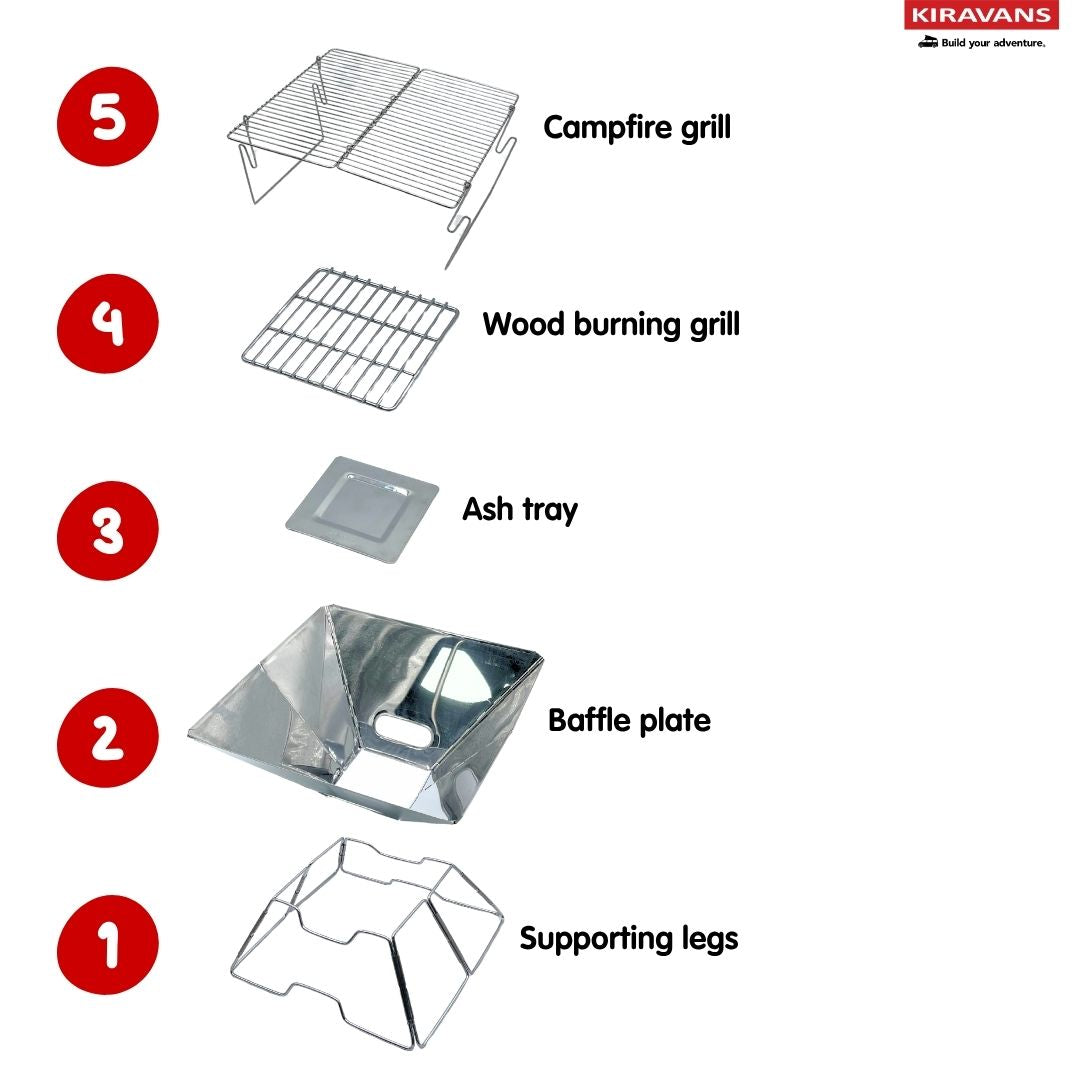 KIRAVANS
Build your adventure.

5
Campfire grill

4
Wood burning grill

3
Ash tray

2
Baffle plate

1
Supporting legs